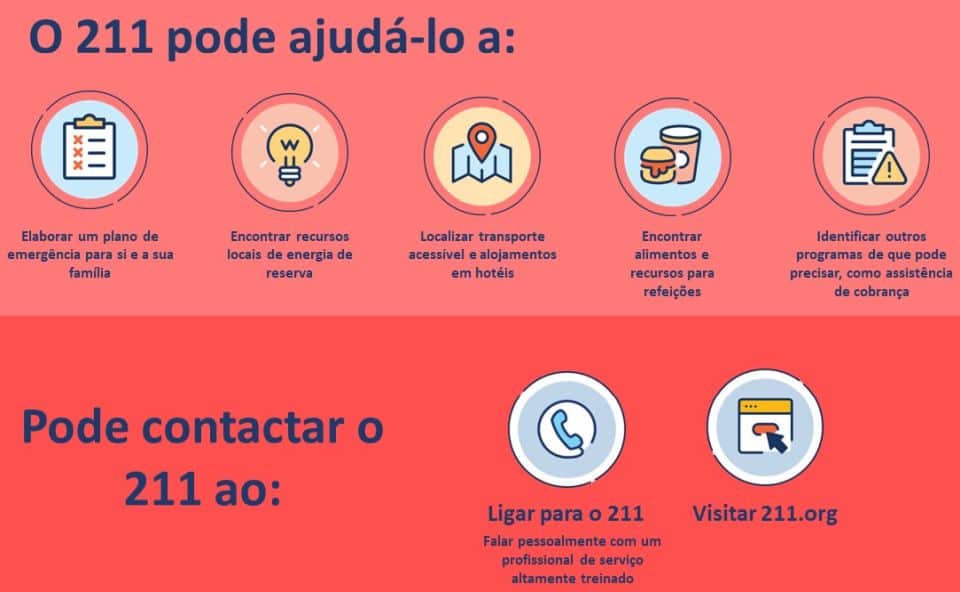 O 211 pode ajudá-lo a:

Elaborar um plano de emergência para si e a sua família

Encontrar recursos locais de energia de reserva

Localizar transporte acessível e alojamentos em hotéis

Encontrar alimentos e recursos para refeições

Identificar outros programas de que pode precisar, como assistência de cobrança

Pode contactar o 211 ao:

Ligar para o 211

Falar pessoalmente com um profissional de serviço altamente treinado

Visitar 211.org